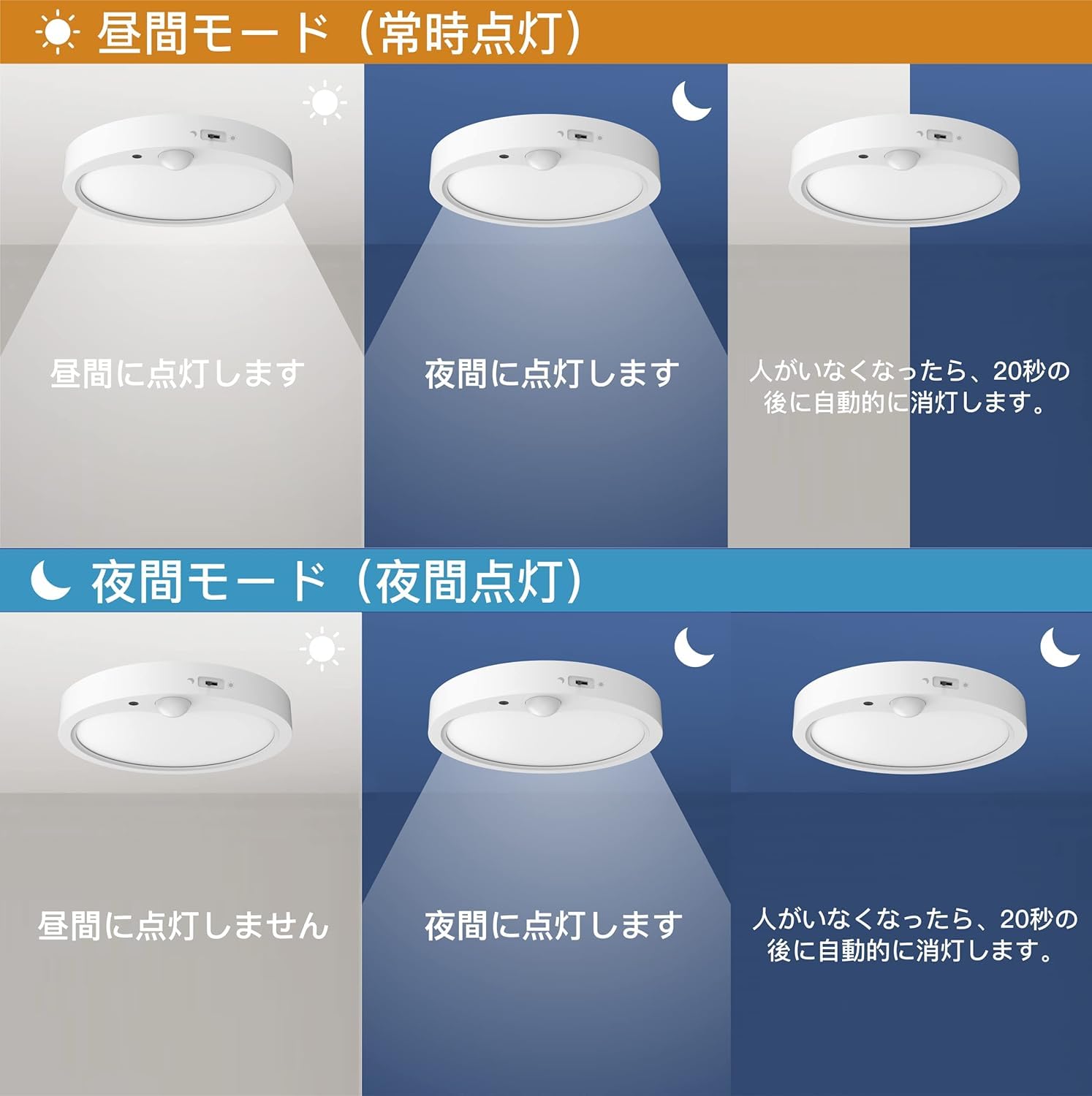 昼間モード（常時点灯）

昼間に点灯します

夜間に点灯します

人がいなくなったら、20秒の後に自動的に消灯します。

夜間モード（夜間点灯）

昼間に点灯しません

夜間に点灯します

人がいなくなったら、20秒の後に自動的に消灯します。